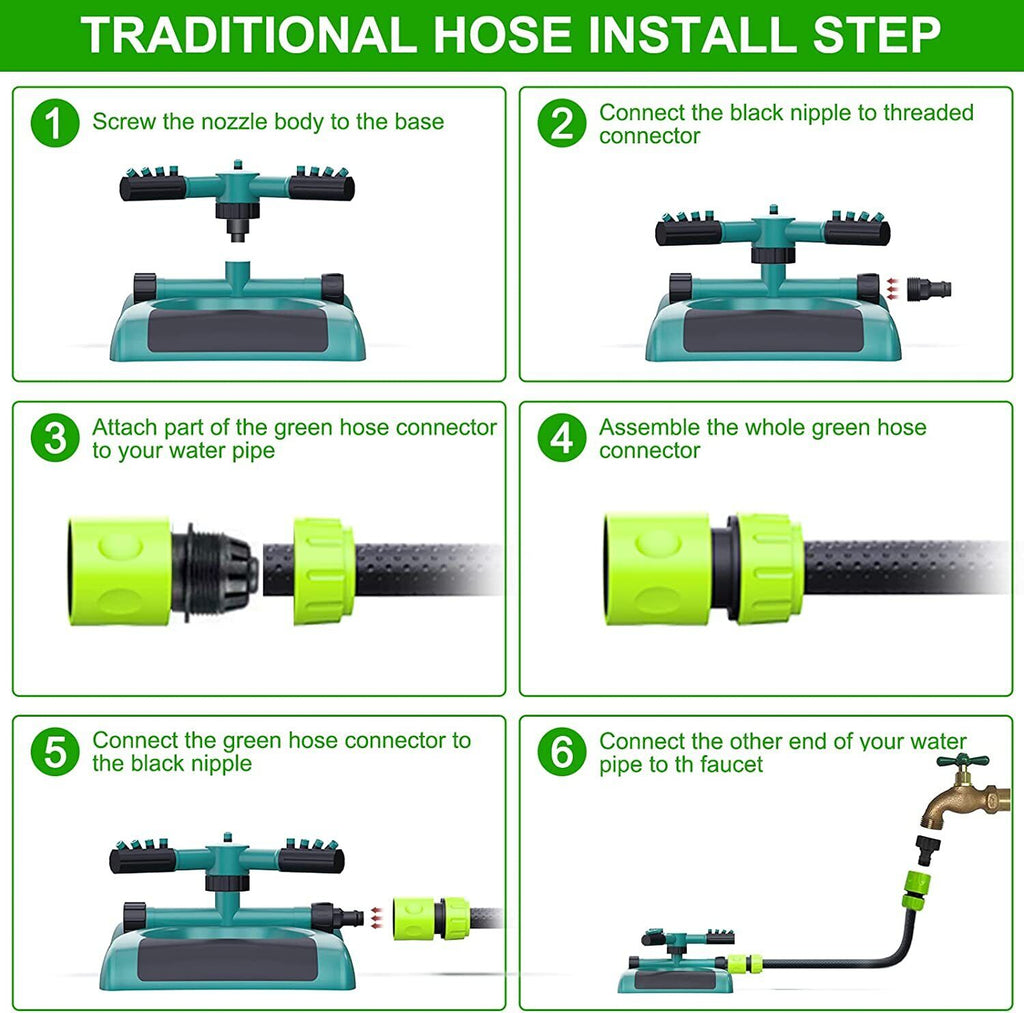 TRADITIONAL HOSE INSTALL STEP

1 Screw the nozzle body to the base

2 Connect the black nipple to threaded connector

3 Attach part of the green hose connector to your water pipe

4 Assemble the whole green hose connector

5 Connect the green hose connector to the black nipple

6 Connect the other end of your water pipe to th faucet