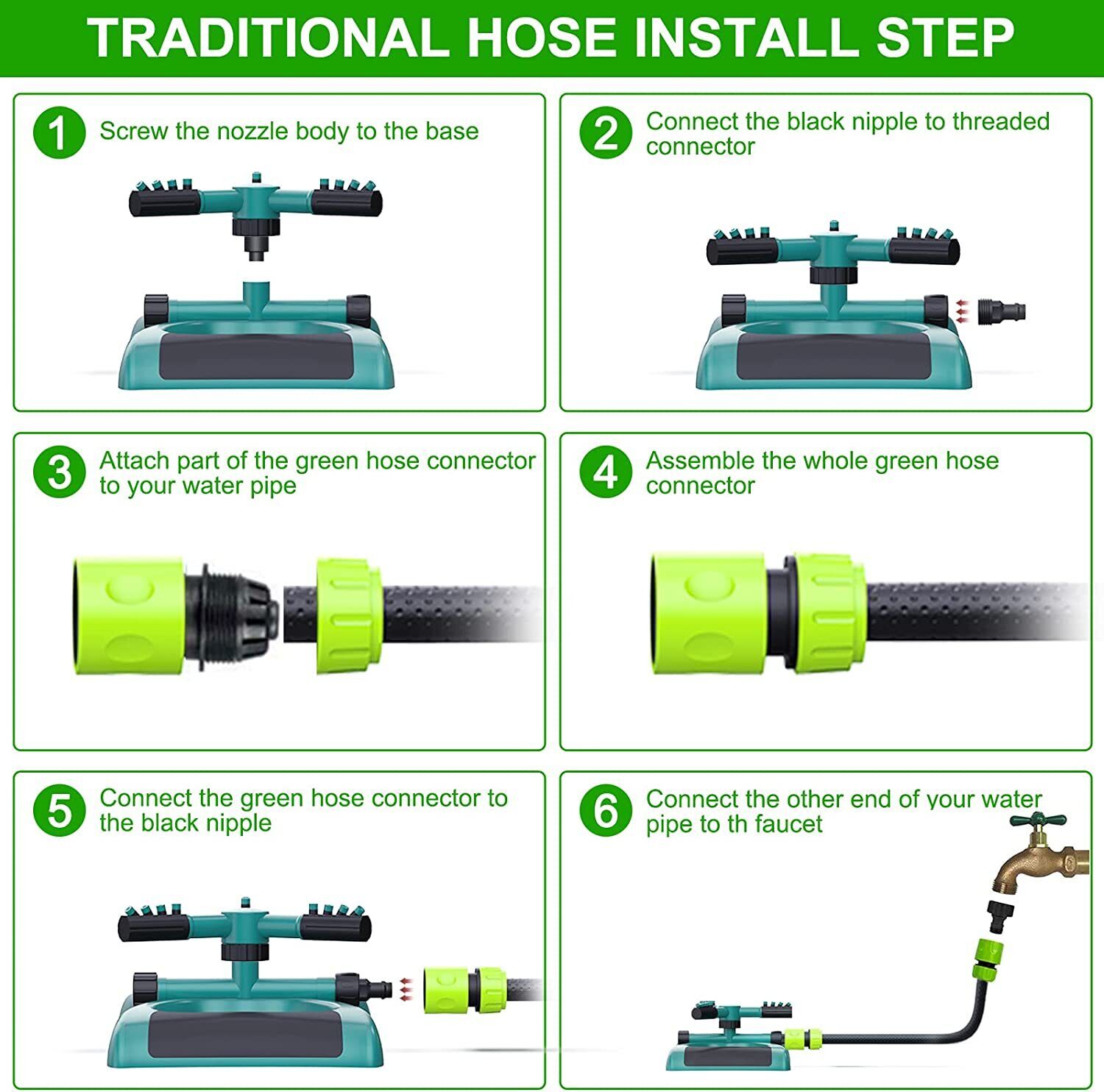 TRADITIONAL HOSE INSTALL STEP

1 Screw the nozzle body to the base

2 Connect the black nipple to threaded connector

3 Attach part of the green hose connector to your water pipe

4 Assemble the whole green hose connector

5 Connect the green hose connector to the black nipple

6 Connect the other end of your water pipe to th faucet